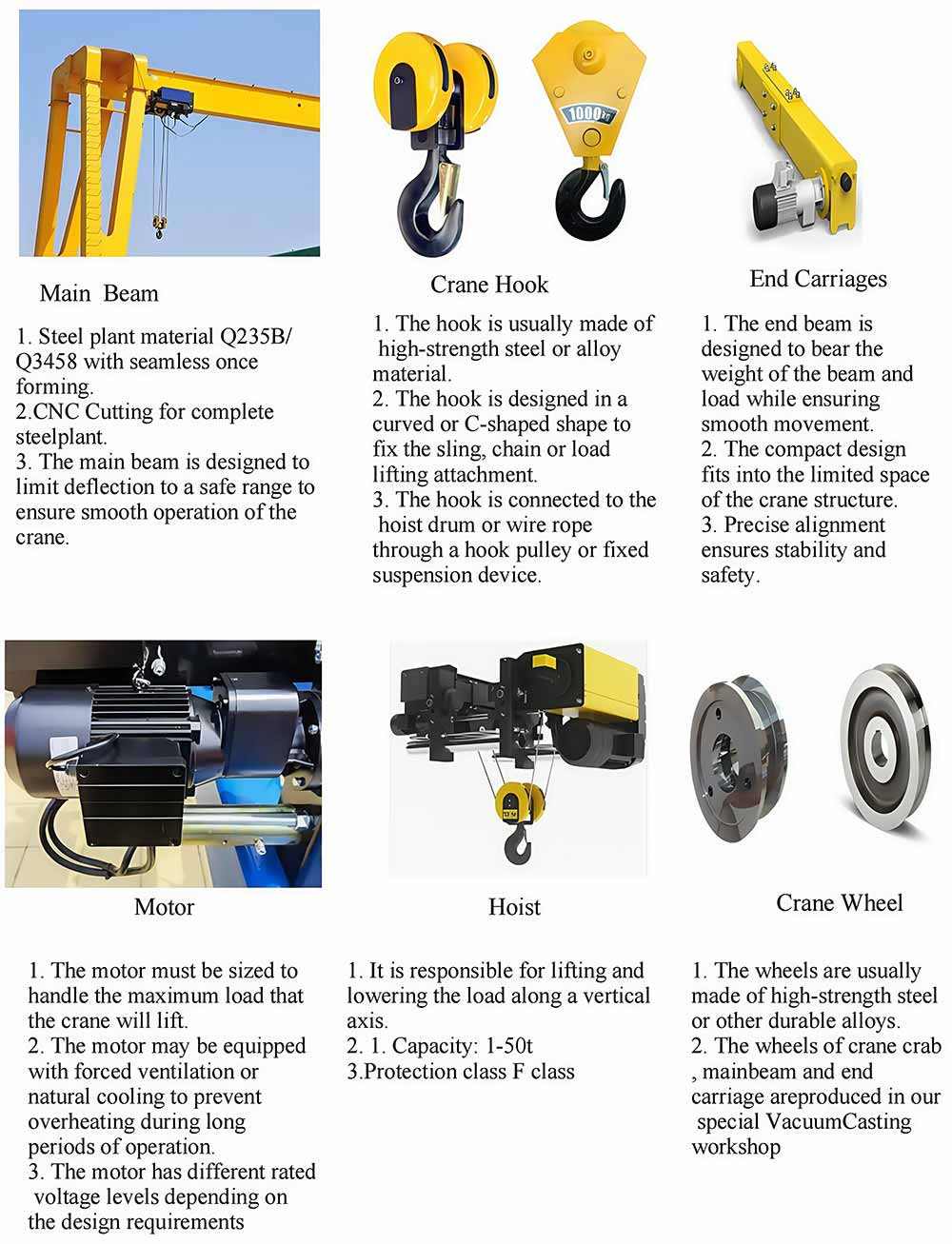 Main Beam

1. Steel plant material Q235B/ Q3458 with seamless once forming.
2.CNC Cutting for complete steelplant.
3. The main beam is designed to limit deflection to a safe range to ensure smooth operation of the crane.

1000kg

Crane Hook

1. The hook is usually made of high-strength steel or alloy material.
2. The hook is designed in a curved or C-shaped shape to fix the sling, chain or load lifting attachment.
3. The hook is connected to the hoist drum or wire rope through a hook pulley or fixed suspension device.

End Carriages

1. The end beam is designed to bear the weight of the beam and load while ensuring smooth movement.
2. The compact design fits into the limited space of the crane structure.
3. Precise alignment ensures stability and safety.

Motor

1. The motor must be sized to handle the maximum load that the crane will lift.
2. The motor may be equipped with forced ventilation or natural cooling to prevent overheating during long periods of operation.
3. The motor has different rated voltage levels depending on the design requirements

Hoist

1. It is responsible for lifting and lowering the load along a vertical axis.
2. 1. Capacity: 1-50t
3.Protection class F class

Crane Wheel

1. The wheels are usually made of high-strength steel or other durable alloys.
2. The wheels of crane crab , mainbeam and end carriage areproduced in our special VacuumCasting workshop