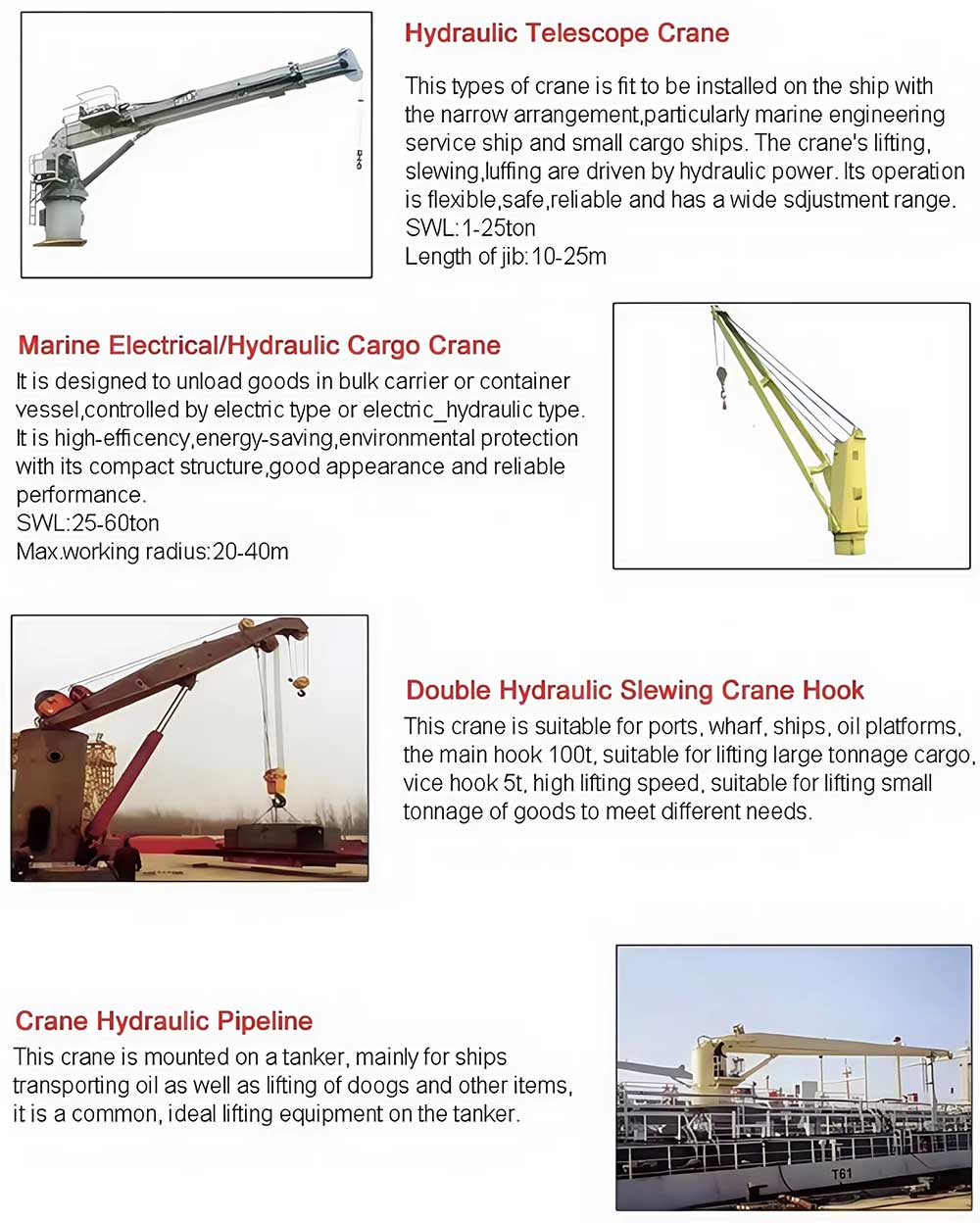 Hydraulic Telescope Crane

This types of crane is fit to be installed on the ship with the narrow arrangement,particularly marine engineering service ship and small cargo ships. The crane's lifting, slewing,luffing are driven by hydraulic power. Its operation is flexible,safe,reliable and has a wide sdjustment range.
SWL:1-25ton
Length of jib:10-25m

Marine Electrical/Hydraulic Cargo Crane

It is designed to unload goods in bulk carrier or container vessel,controlled by electric type or electric_hydraulic type. It is high-efficency,energy-saving,environmental protection with its compact structure,good appearance and reliable performance.
SWL:25-60ton
Max.working radius:20-40m

Double Hydraulic Slewing Crane Hook

This crane is suitable for ports, wharf, ships, oil platforms, the main hook 100t, suitable for lifting large tonnage cargo, vice hook 5t, high lifting speed, suitable for lifting small tonnage of goods to meet different needs.

Crane Hydraulic Pipeline

This crane is mounted on a tanker, mainly for ships transporting oil as well as lifting of doogs and other items, it is a common, ideal lifting equipment on the tanker.

T61